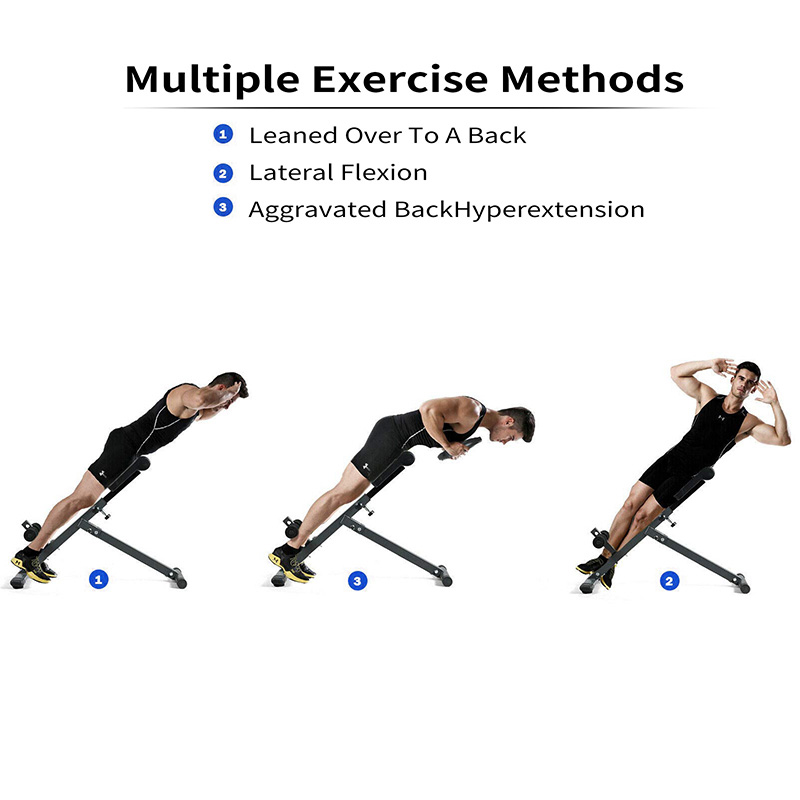 Multiple Exercise Methods

1 Leaned Over To A Back
2 Lateral Flexion
3 Aggravated BackHyperextension

1
3
2