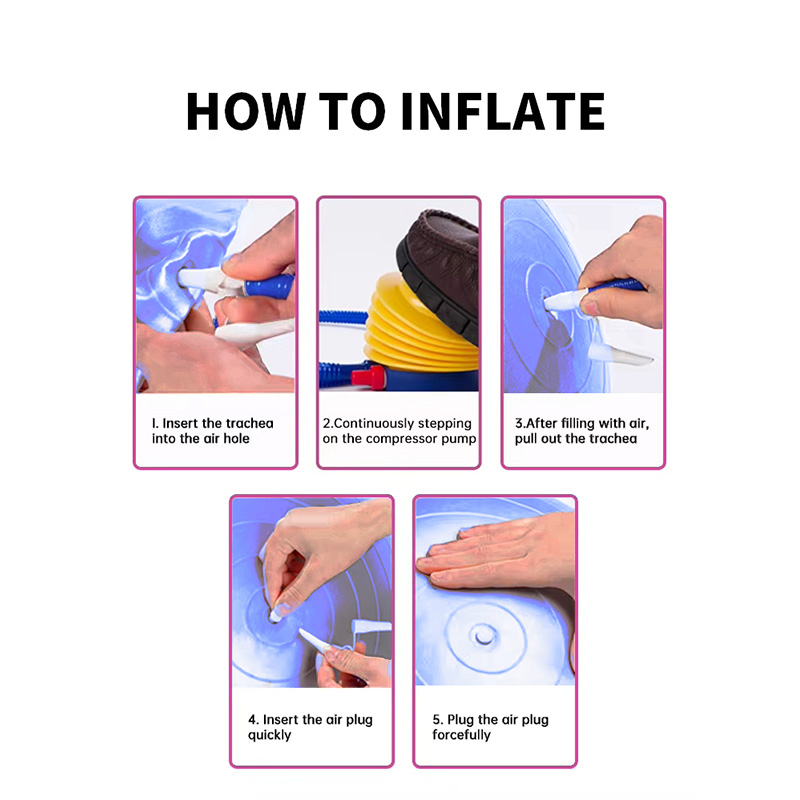 HOW TO INFLATE

I. Insert the trachea into the air hole

2.Continuously stepping on the compressor pump

3.After filling with air, pull out the trachea

4. Insert the air plug quickly

5. Plug the air plug forcefully